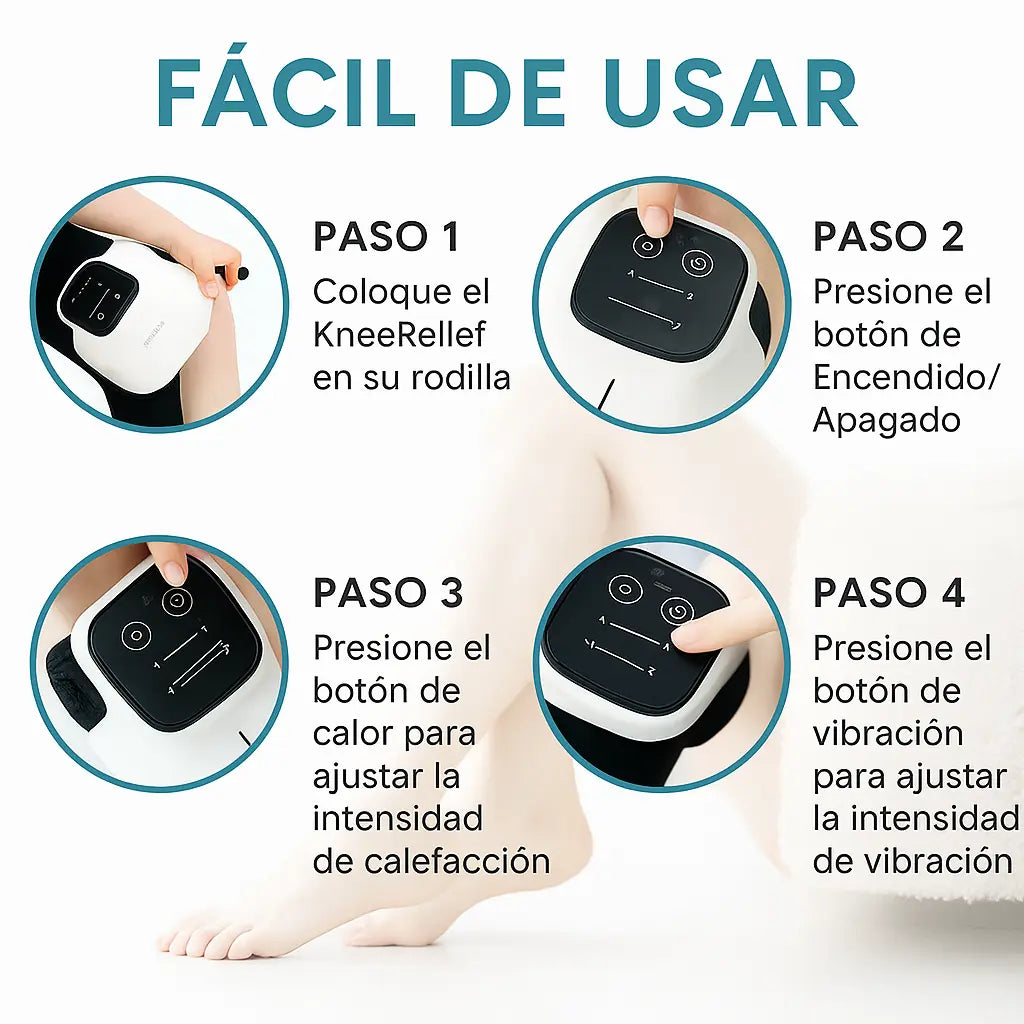 FÁCIL DE USAR

PASO 1
Coloque el KneeRellef en su rodilla

PASO 2
Presione el botón de Encendido/ Apagado

PASO 3
Presione el botón de calor para ajustar la intensidad de calefacción

PASO 4
Presione el botón de vibración para ajustar la intensidad de vibración