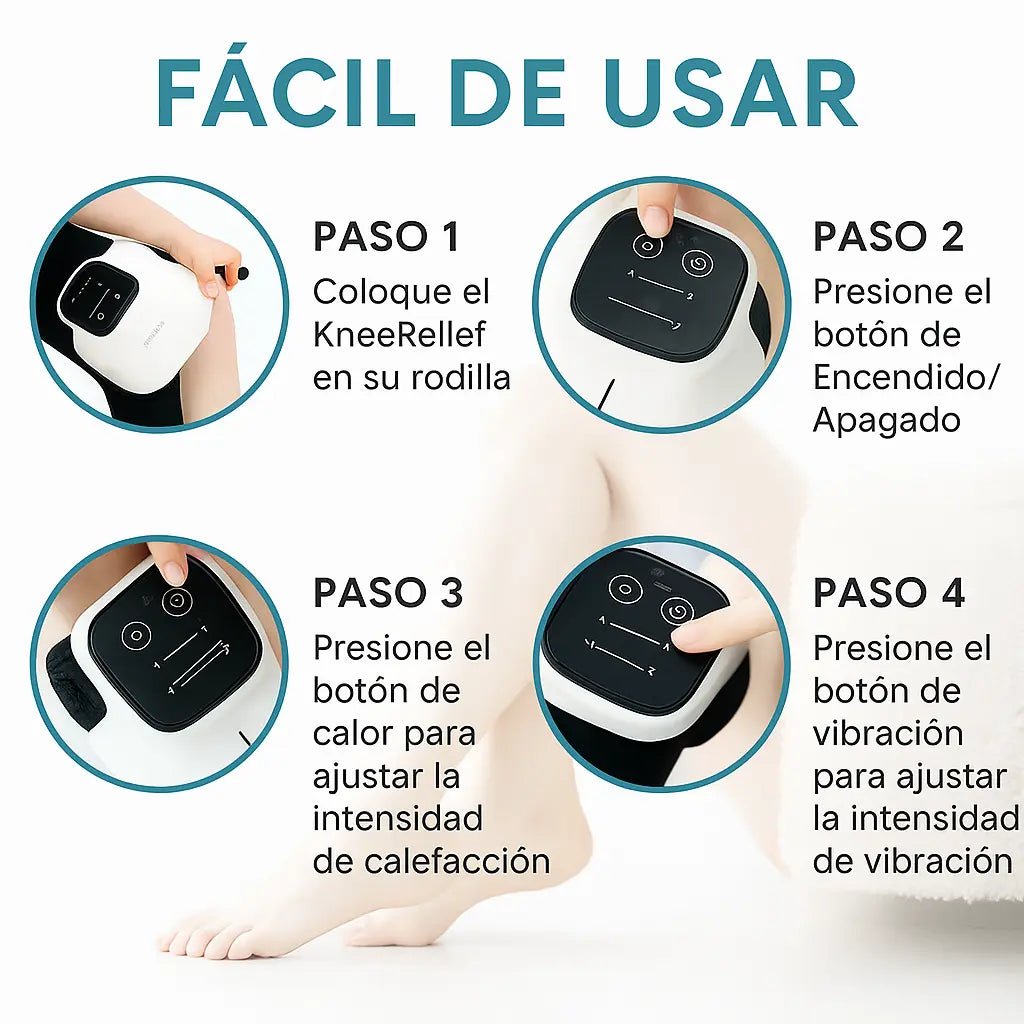 FÁCIL DE USAR

PASO 1
Coloque el KneeRellef en su rodilla

PASO 2
Presione el botón de Encendido/ Apagado

PASO 3
Presione el botón de calor para ajustar la intensidad de calefacción

PASO 4
Presione el botón de vibración para ajustar la intensidad de vibración