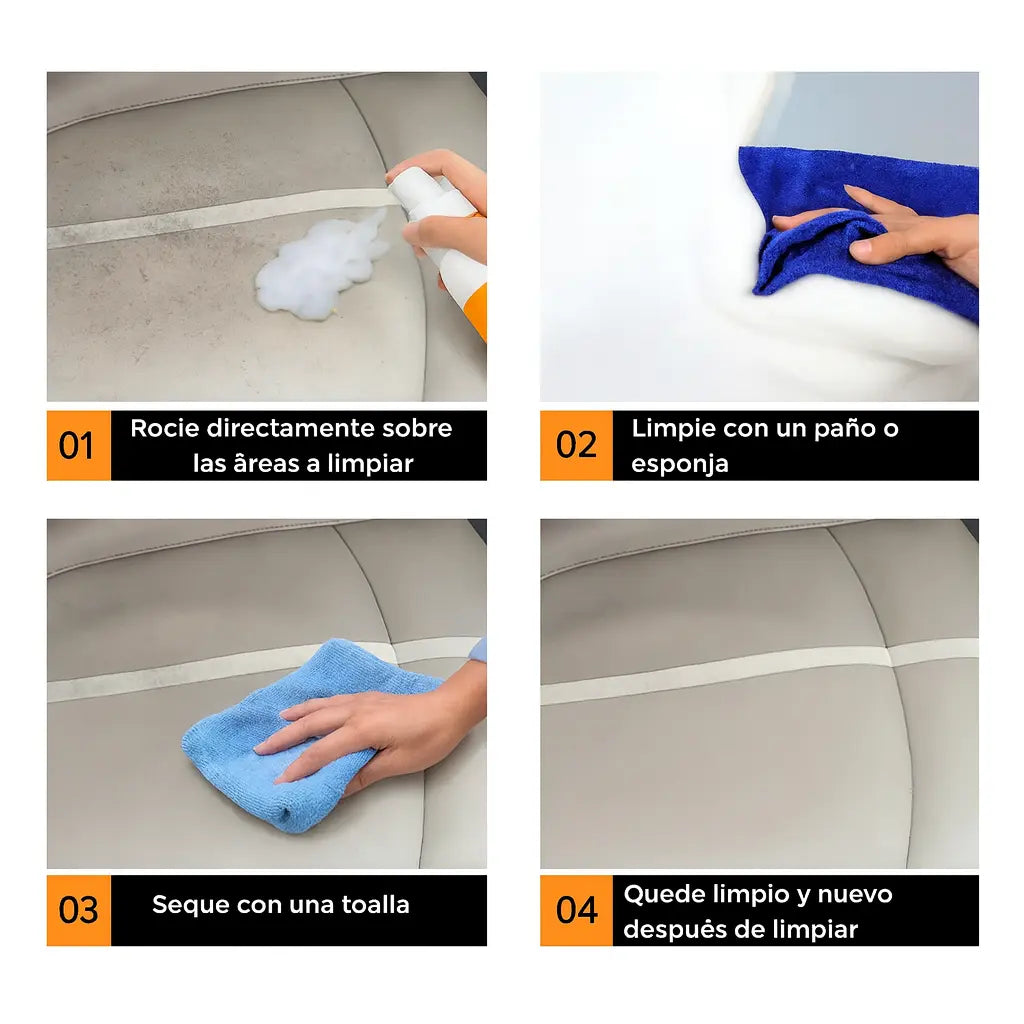 01 Rocie directamente sobre las âreas a limpiar

02 Limpie con un paño o esponja

03 Seque con una toalla

04 Quede limpio y nuevo despuês de limpiar